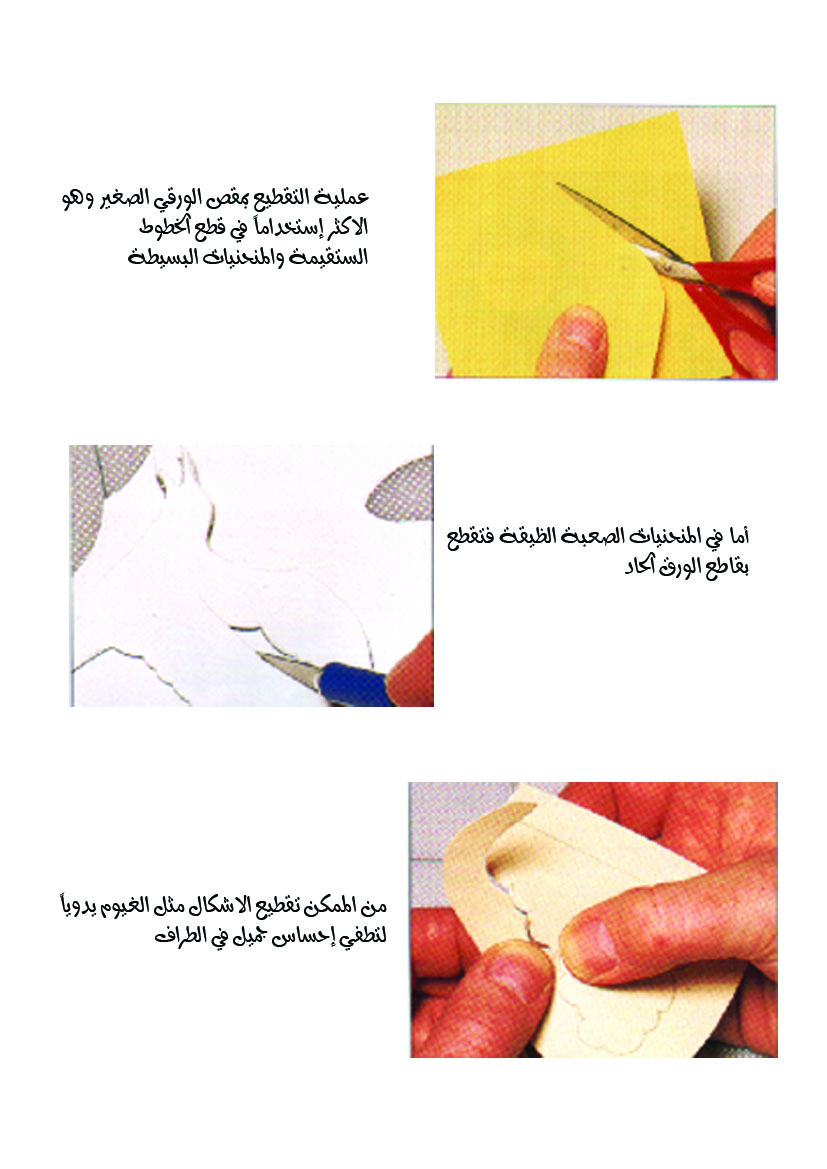 عملية التقطيع بمقص الورقي الصغير وهو الاكثر إستخداماً في قطع الخطوط الستقيمة والمنحنيات البسيطة

أما في المنحنيات الصعبة الظيقة فتقطع بقاطع الورق الحاد

من الممكن تقطيع الاشكال مثل الغيوم يدوياً لتطفي إحساس جميل في الطراف